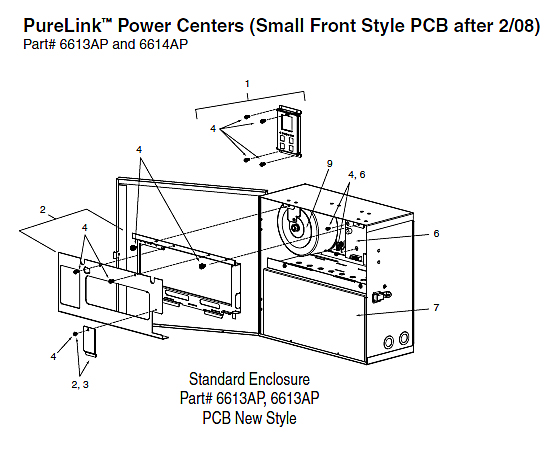 PureLink™ Power Centers (Small Front Style PCB after 2/08)
Part# 6613AP and 6614AP

1

4

4

9

4, 6

2

4

6

7

4

2, 3

Standard Enclosure
Part# 6613AP, 6613AP
PCB New Style